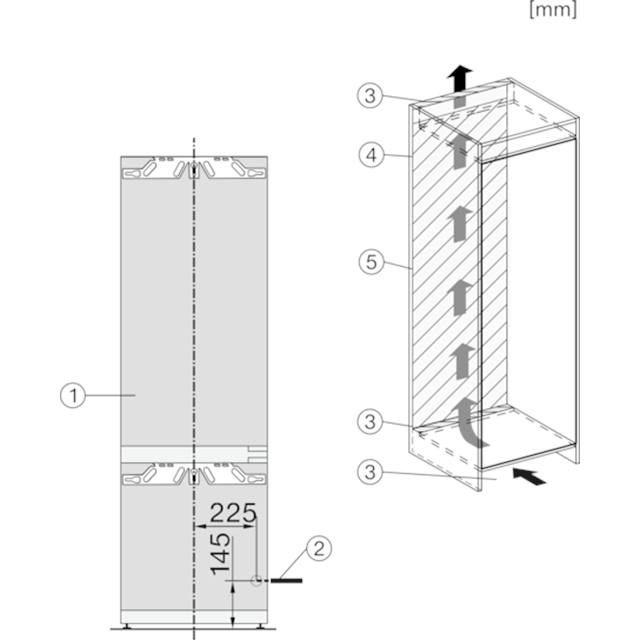 [mm]

3
4
5
3
3

1
225
145
2