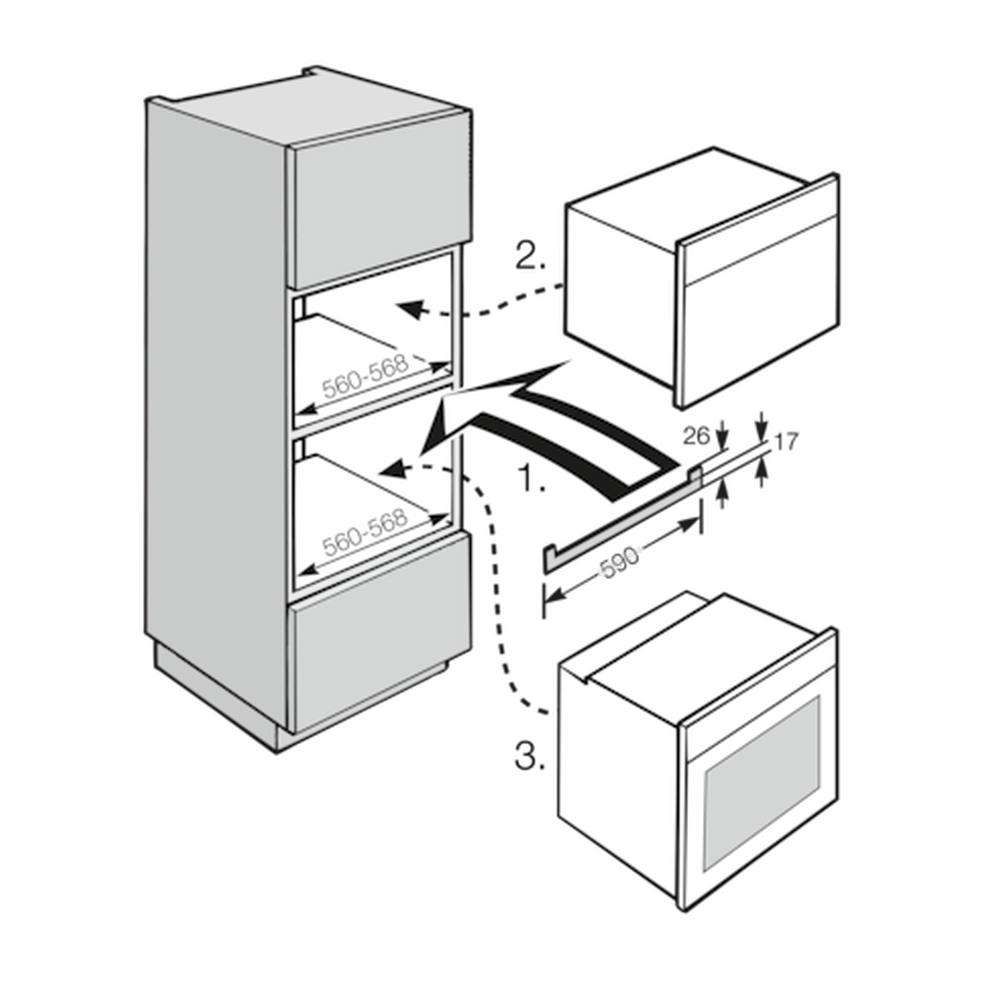 2.

560-568

26

17

1.

560-568

590

3.